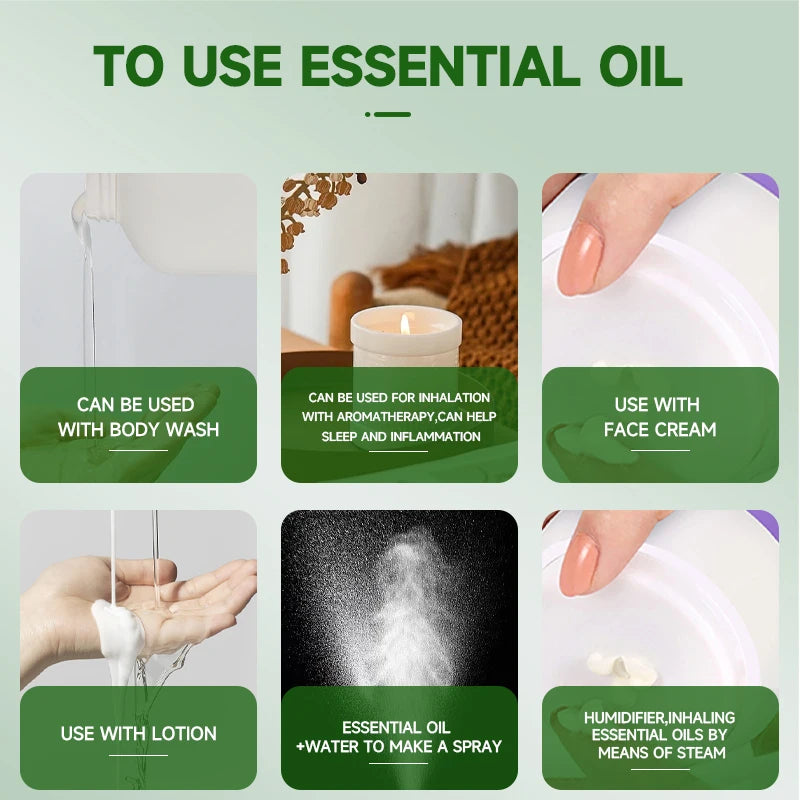 TO USE ESSENTIAL OIL

CAN BE USED WITH BODY WASH

CAN BE USED FOR INHALATION WITH AROMATHERAPY,CAN HELP SLEEP AND INFLAMMATION

USE WITH FACE CREAM

USE WITH LOTION

ESSENTIAL OIL +WATER TO MAKE A SPRAY

HUMIDIFIER,INHALING ESSENTIAL OILS BY MEANS OF STEAM